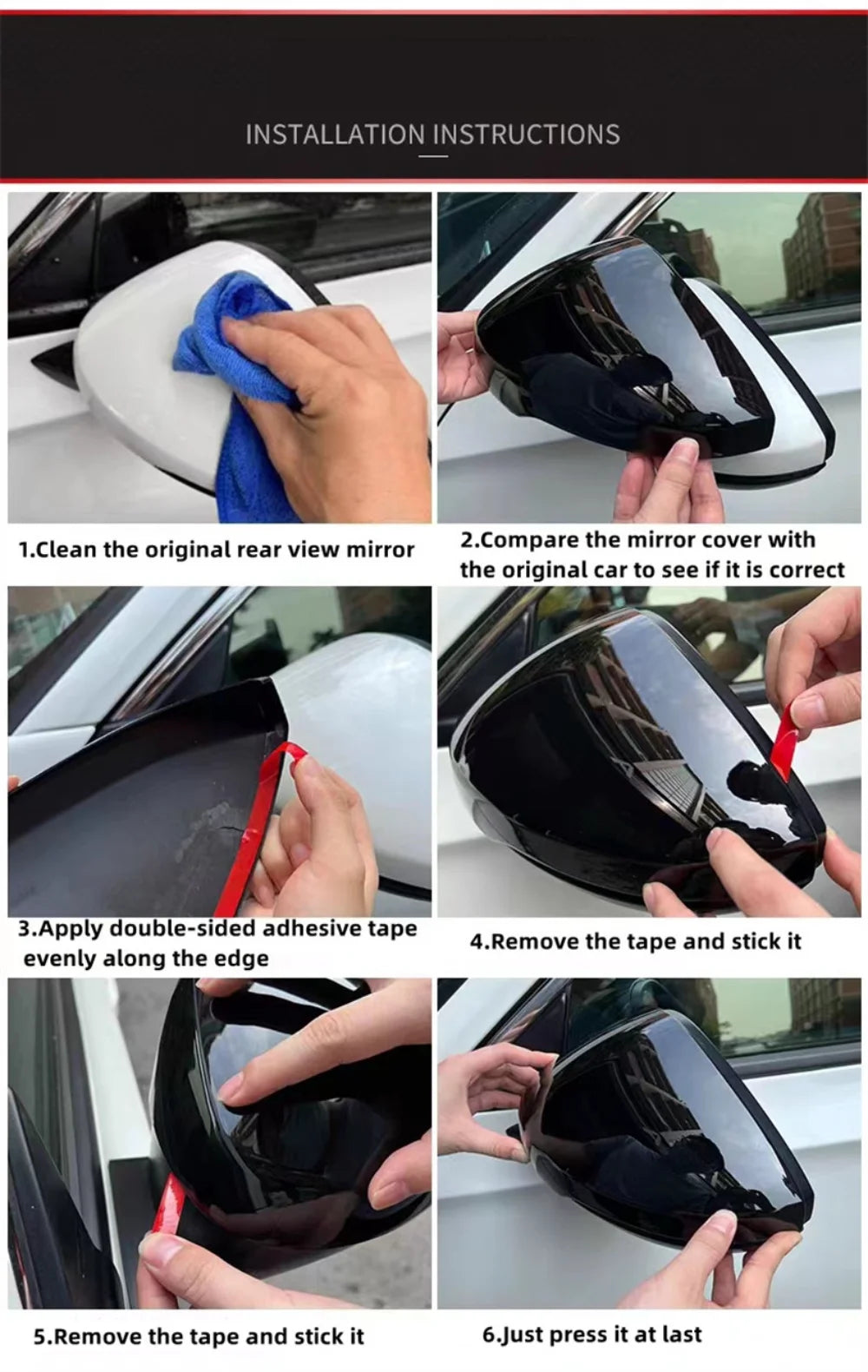 INSTALLATION INSTRUCTIONS

1.Clean the original rear view mirror

2.Compare the mirror cover with the original car to see if it is correct

3.Apply double-sided adhesive tape evenly along the edge

4.Remove the tape and stick it

5.Remove the tape and stick it

6.Just press it at last